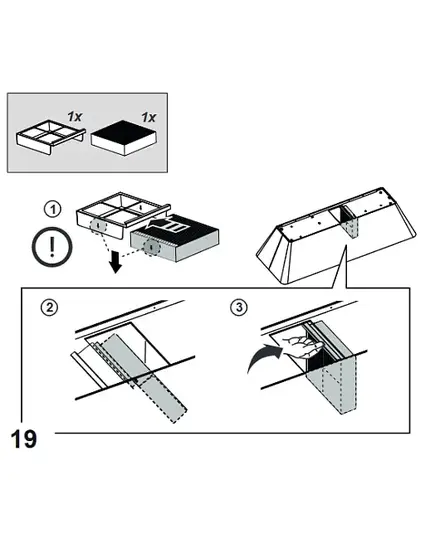 1x
1x
1
!
2
3
19