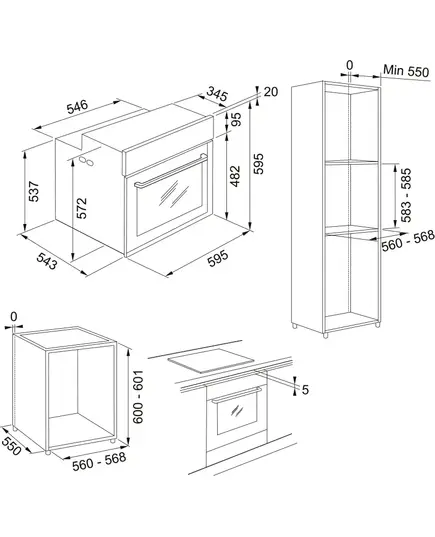 546
345
20
95
537
572
482
595
543
595
0
Min 550
583 - 585
560 - 568
0
600 - 601
550
560 - 568
5