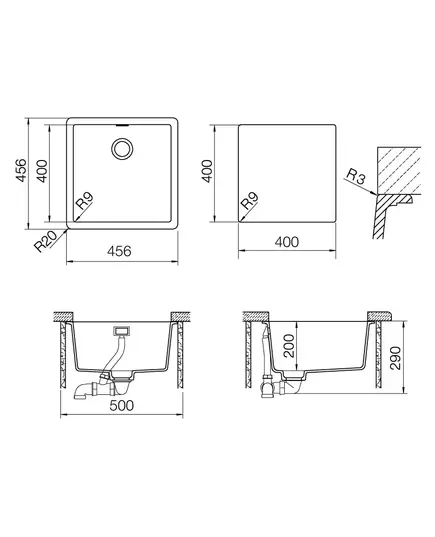 456
400
R9
R20
456
400
R9
400
R3
500
200
290